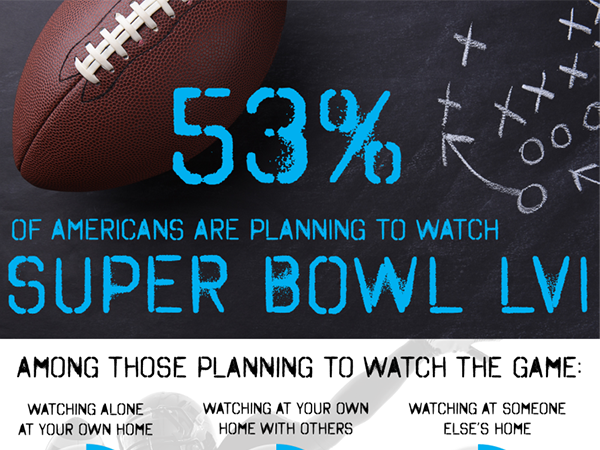 53%

OF AMERICANS ARE PLANNING TO WATCH

SUPER BOWL LVI

AMONG THOSE PLANNING TO WATCH THE GAME:

WATCHING ALONE AT YOUR OWN HOME

WATCHING AT YOUR OWN HOME WITH OTHERS

WATCHING AT SOMEONE ELSE'S HOME