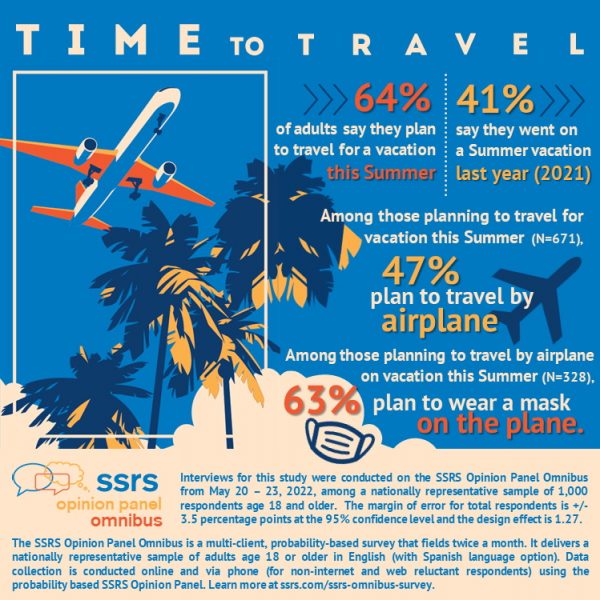 TIME TO TRAVEL

64% of adults say they plan to travel for a vacation this Summer

41% say they went on a Summer vacation last year (2021)

Among those planning to travel for vacation this Summer (N=671),

47% plan to travel by airplane

Among those planning to travel by airplane on vacation this Summer (N=328),

63% plan to wear a mask on the plane.

ssrs opinion panel omnibus

Interviews for this study were conducted on the SSRS Opinion Panel Omnibus from May 20 – 23, 2022, among a nationally representative sample of 1,000 respondents age 18 and older. The margin of error for total respondents is +/- 3.5 percentage points at the 95% confidence level and the design effect is 1.27.

The SSRS Opinion Panel Omnibus is a multi-client, probability-based survey that fields twice a month. It delivers a nationally representative sample of adults age 18 or older in English (with Spanish language option). Data collection is conducted online and via phone (for non-internet and web reluctant respondents) using the probability based SSRS Opinion Panel. Learn more at ssrs.com/ssrs-omnibus-survey.